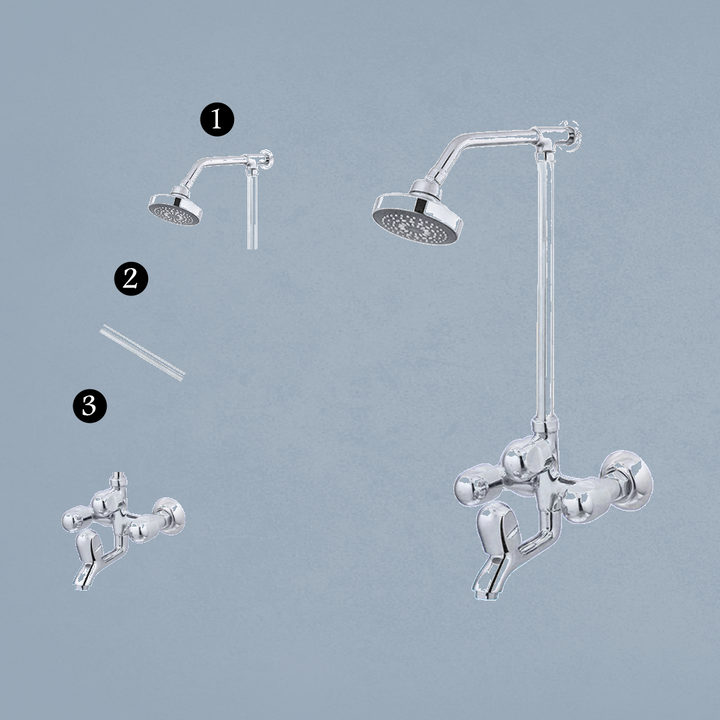 1

2

3